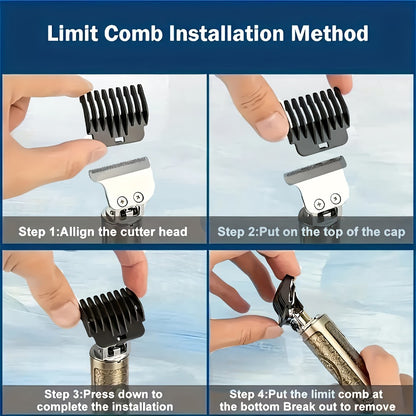 Limit Comb Installation Method

Step 1:Allign the cutter head

Step 2:Put on the top of the cap

Step 3:Press down to complete the installation

Step 4:Put the limit comb at the bottom Break out to remove