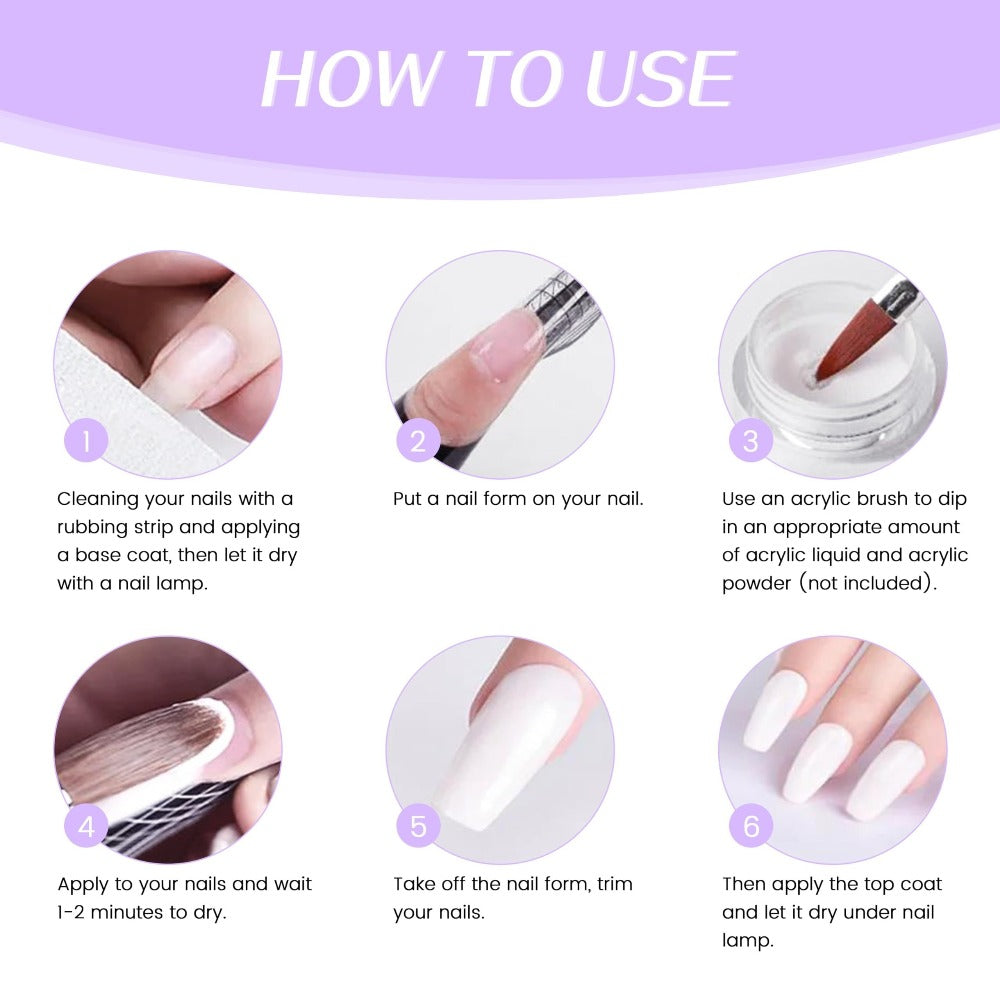 HOW TO USE

1

Cleaning your nails with a rubbing strip and applying a base coat, then let it dry with a nail lamp.

2

Put a nail form on your nail.

3

Use an acrylic brush to dip in an appropriate amount of acrylic liquid and acrylic powder (not included).

4

Apply to your nails and wait 1-2 minutes to dry.

5

Take off the nail form, trim your nails.

6

Then apply the top coat and let it dry under nail lamp.