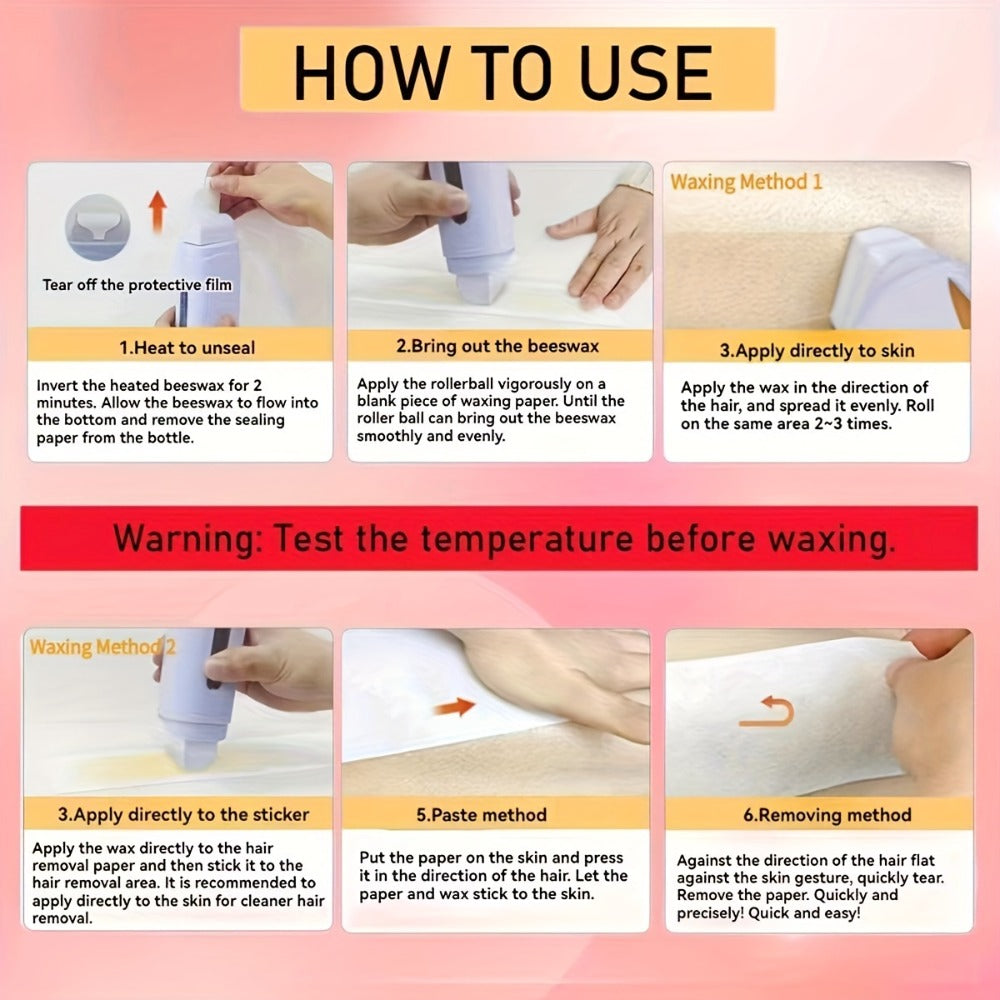 HOW TO USE

Tear off the protective film

1.Heat to unseal

Invert the heated beeswax for 2 minutes. Allow the beeswax to flow into the bottom and remove the sealing paper from the bottle.

2.Bring out the beeswax

Apply the rollerball vigorously on a blank piece of waxing paper. Until the roller ball can bring out the beeswax smoothly and evenly.

Waxing Method 1

3.Apply directly to skin

Apply the wax in the direction of the hair, and spread it evenly. Roll on the same area 2~3 times.

Warning: Test the temperature before waxing.

Waxing Method 2

3.Apply directly to the sticker

Apply the wax directly to the hair removal paper and then stick it to the hair removal area. It is recommended to apply directly to the skin for cleaner hair removal.

5.Paste method

Put the paper on the skin and press it in the direction of the hair. Let the paper and wax stick to the skin.

6.Removing method

Against the direction of the hair flat against the skin gesture, quickly tear. Remove the paper. Quickly and precisely! Quick and easy!