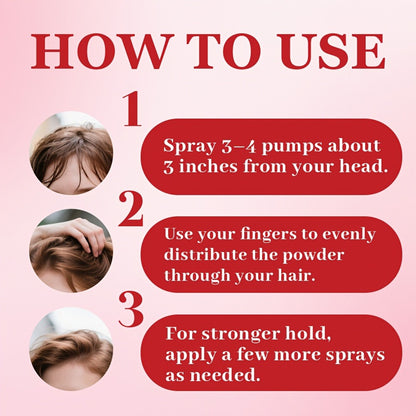 HOW TO USE

1

Spray 3–4 pumps about 3 inches from your head.

2

Use your fingers to evenly distribute the powder through your hair.

3

For stronger hold, apply a few more sprays as needed.