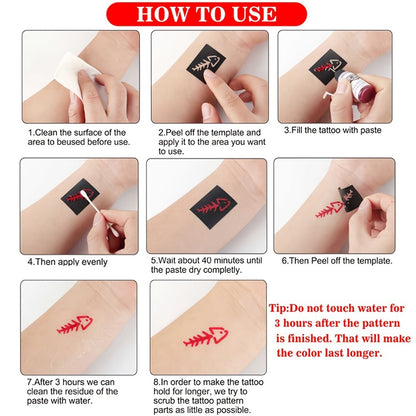 HOW TO USE

1.Clean the surface of the area to beused before use.

2.Peel off the template and apply it to the area you want to use.

3.Fill the tattoo with paste

4.Then apply evenly

5.Wait about 40 minutes until the paste dry completly.

6.Then Peel off the template.

7.After 3 hours we can clean the residue of the paste with water.

8.In order to make the tattoo hold for longer, we try to scrub the tattoo pattern parts as little as possible.

Tip:Do not touch water for 3 hours after the pattern is finished. That will make the color last longer.