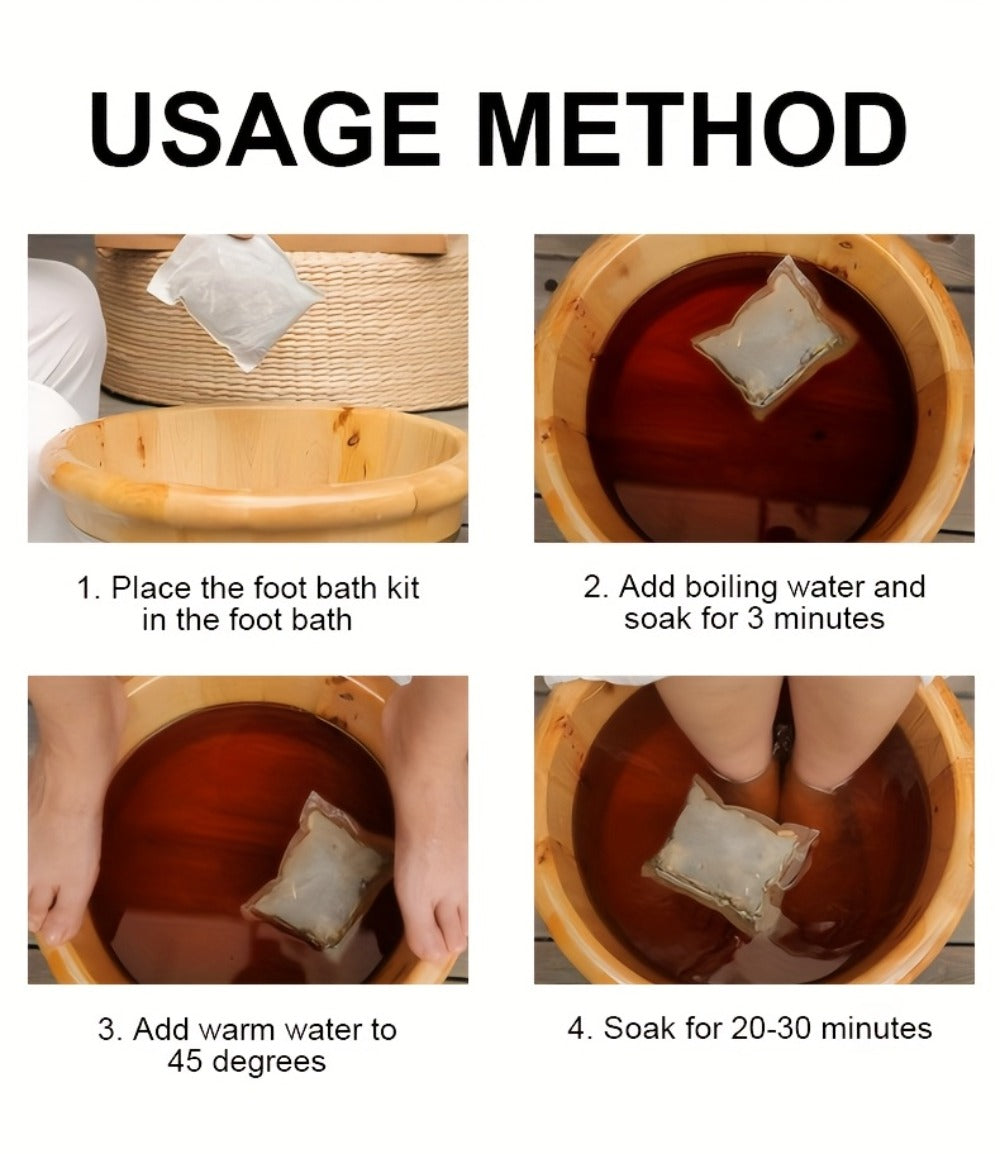 USAGE METHOD

1. Place the foot bath kit in the foot bath

2. Add boiling water and soak for 3 minutes

3. Add warm water to 45 degrees

4. Soak for 20-30 minutes