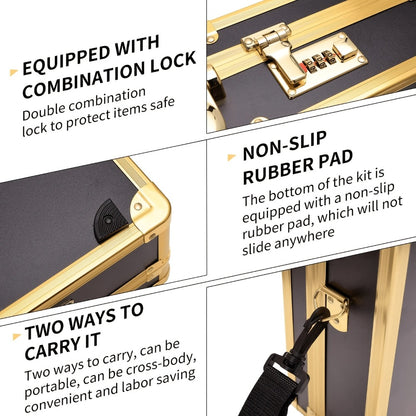 EQUIPPED WITH COMBINATION LOCK
Double combination lock to protect items safe

NON-SLIP RUBBER PAD
The bottom of the kit is equipped with a non-slip rubber pad, which will not slide anywhere

TWO WAYS TO CARRY IT
Two ways to carry, can be portable, can be cross-body, convenient and labor saving