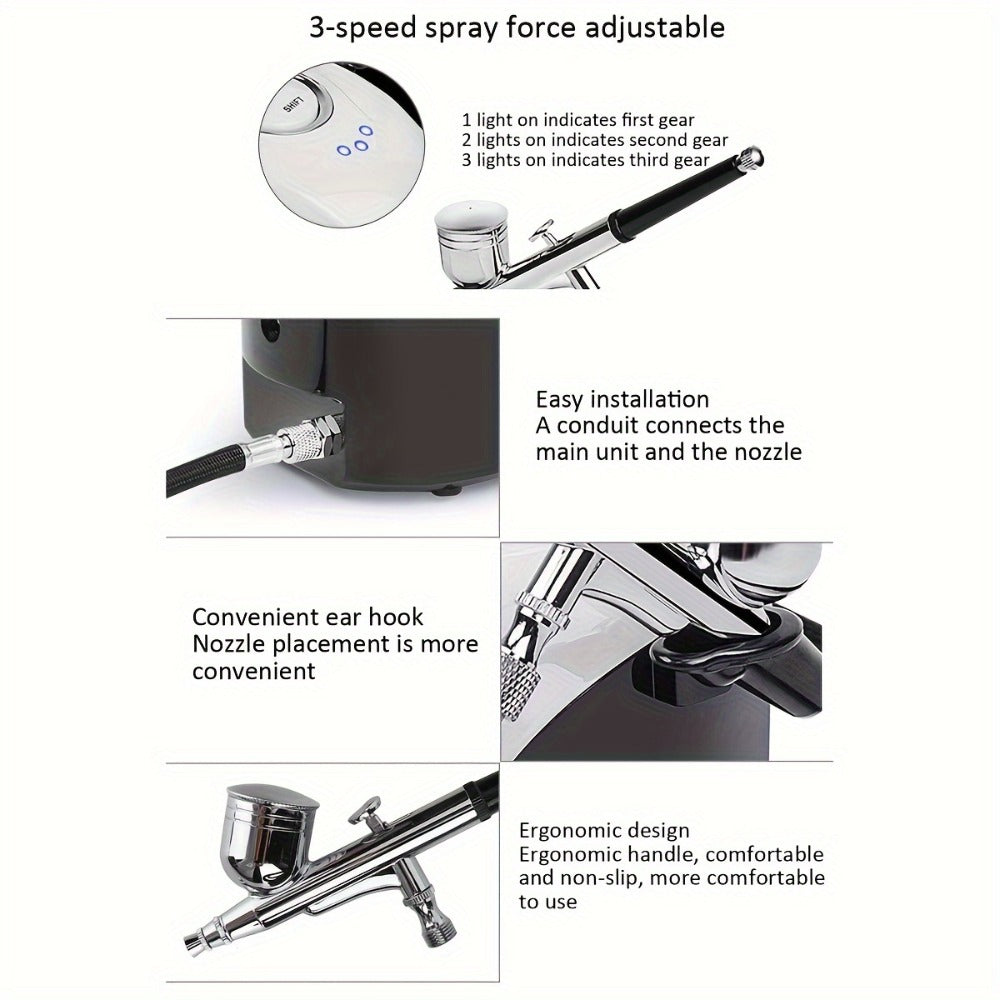 3-speed spray force adjustable

SHIFT

1 light on indicates first gear
2 lights on indicates second gear
3 lights on indicates third gear

Easy installation
A conduit connects the main unit and the nozzle

Convenient ear hook
Nozzle placement is more convenient

Ergonomic design
Ergonomic handle, comfortable and non-slip, more comfortable to use