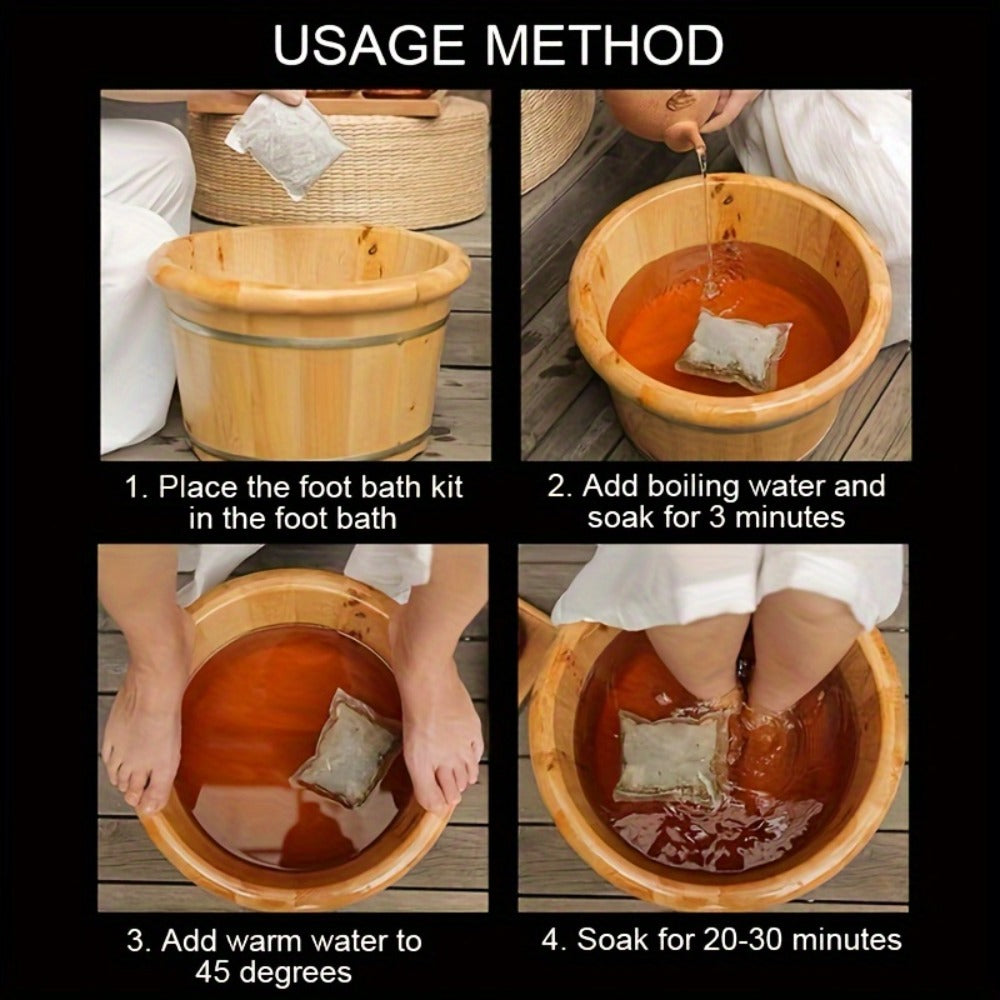 USAGE METHOD

1. Place the foot bath kit in the foot bath

2. Add boiling water and soak for 3 minutes

3. Add warm water to 45 degrees

4. Soak for 20-30 minutes