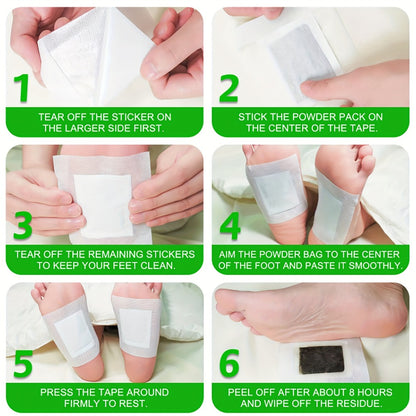 1

TEAR OFF THE STICKER ON THE LARGER SIDE FIRST.

2

STICK THE POWDER PACK ON THE CENTER OF THE TAPE.

3

TEAR OFF THE REMAINING STICKERS TO KEEP YOUR FEET CLEAN.

4

AIM THE POWDER BAG TO THE CENTER OF THE FOOT AND PASTE IT SMOOTHLY.

5

PRESS THE TAPE AROUND FIRMLY TO REST.

6

PEEL OFF AFTER ABOUT 8 HOURS AND WIPE OFF THE RESIDUE.