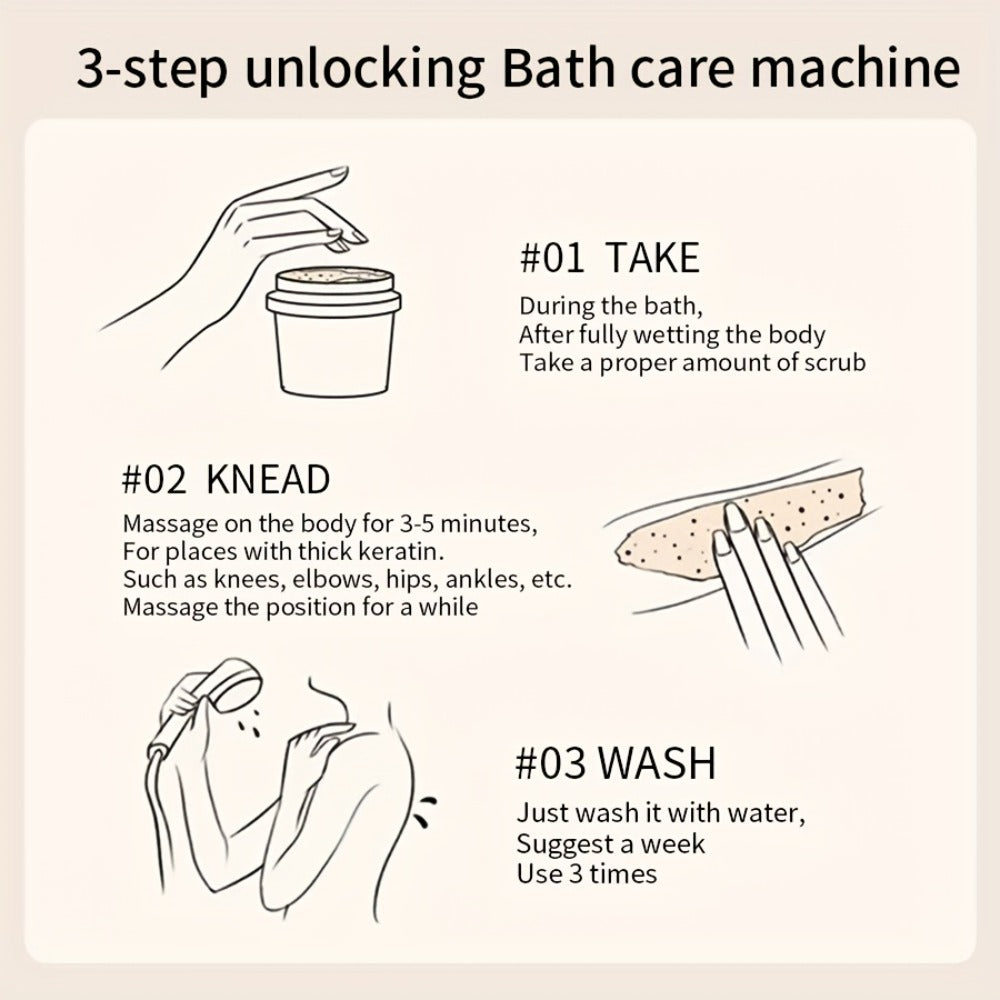 3-step unlocking Bath care machine

#01 TAKE
During the bath,
After fully wetting the body
Take a proper amount of scrub

#02 KNEAD
Massage on the body for 3-5 minutes,
For places with thick keratin.
Such as knees, elbows, hips, ankles, etc.
Massage the position for a while

#03 WASH
Just wash it with water,
Suggest a week
Use 3 times