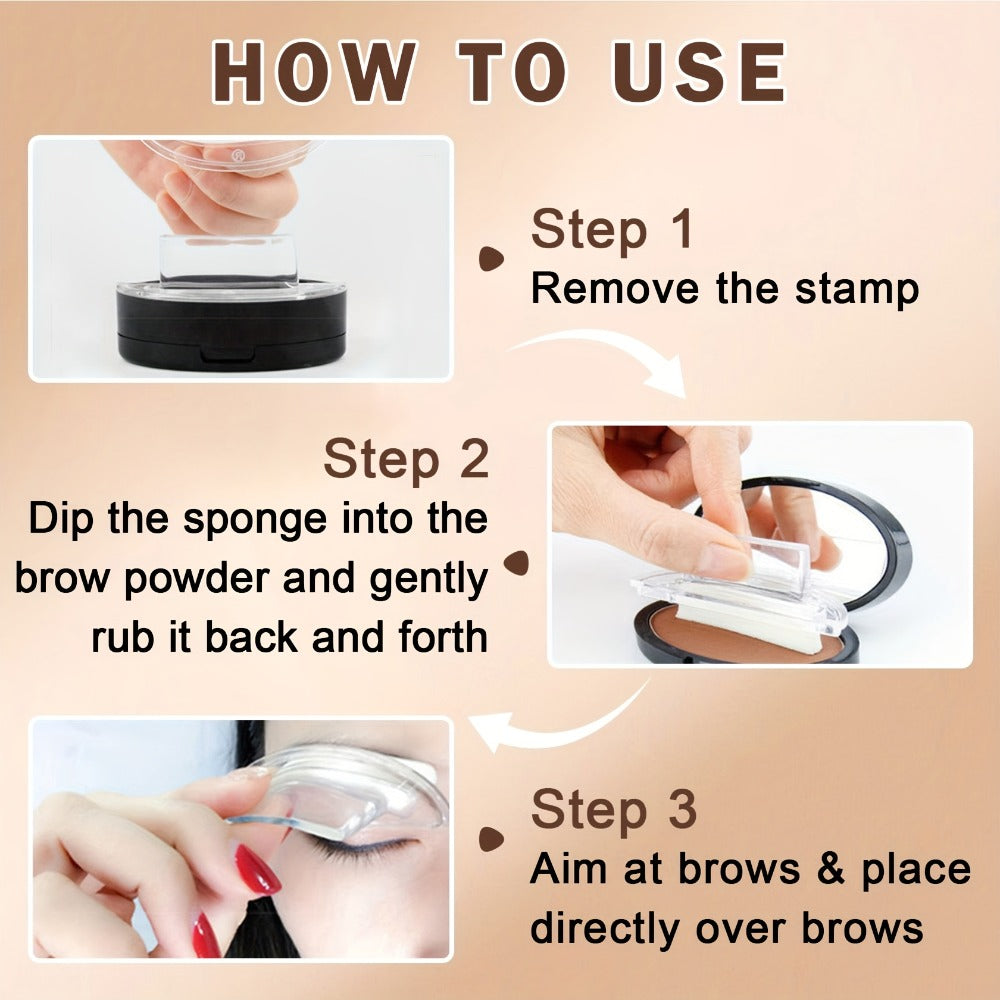 HOW TO USE

Step 1
Remove the stamp

Step 2
Dip the sponge into the brow powder and gently rub it back and forth

Step 3
Aim at brows & place directly over brows