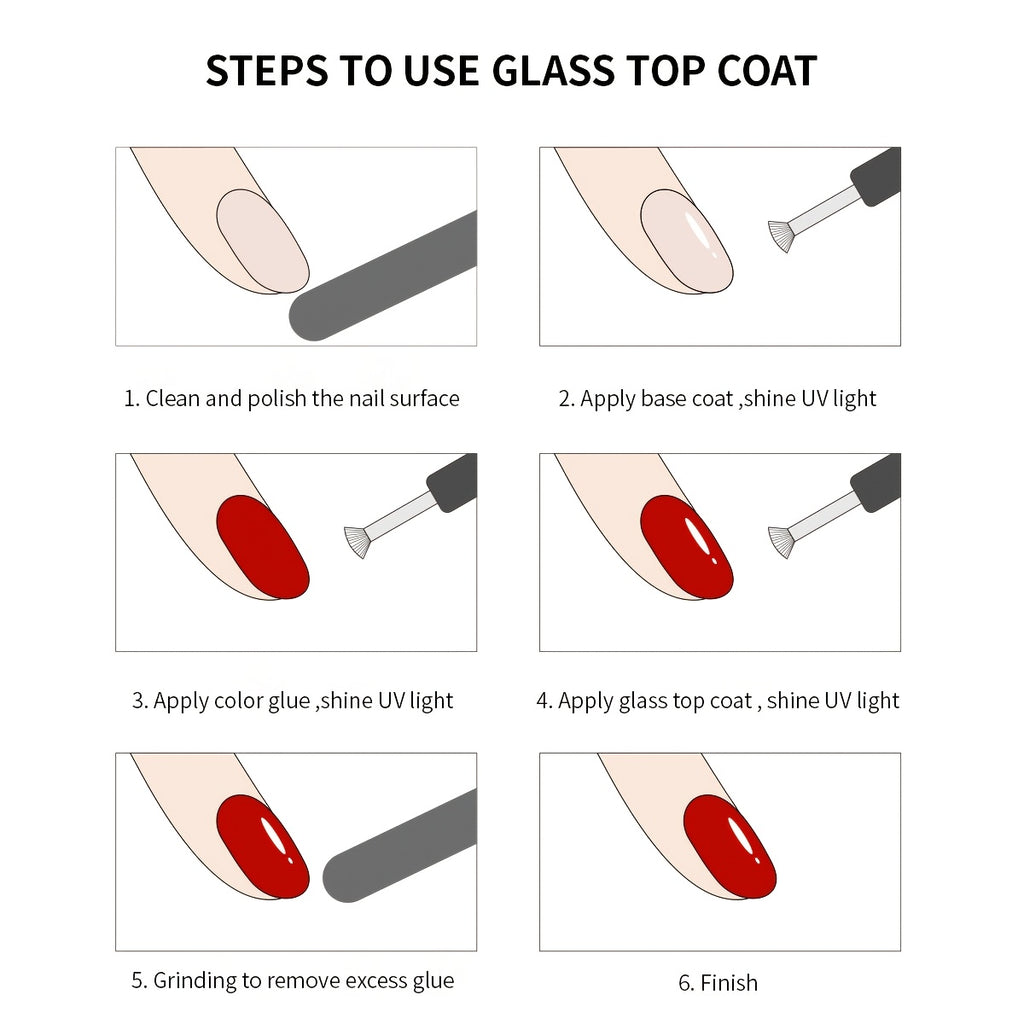 STEPS TO USE GLASS TOP COAT

1. Clean and polish the nail surface

2. Apply base coat ,shine UV light

3. Apply color glue ,shine UV light

4. Apply glass top coat , shine UV light

5. Grinding to remove excess glue

6. Finish