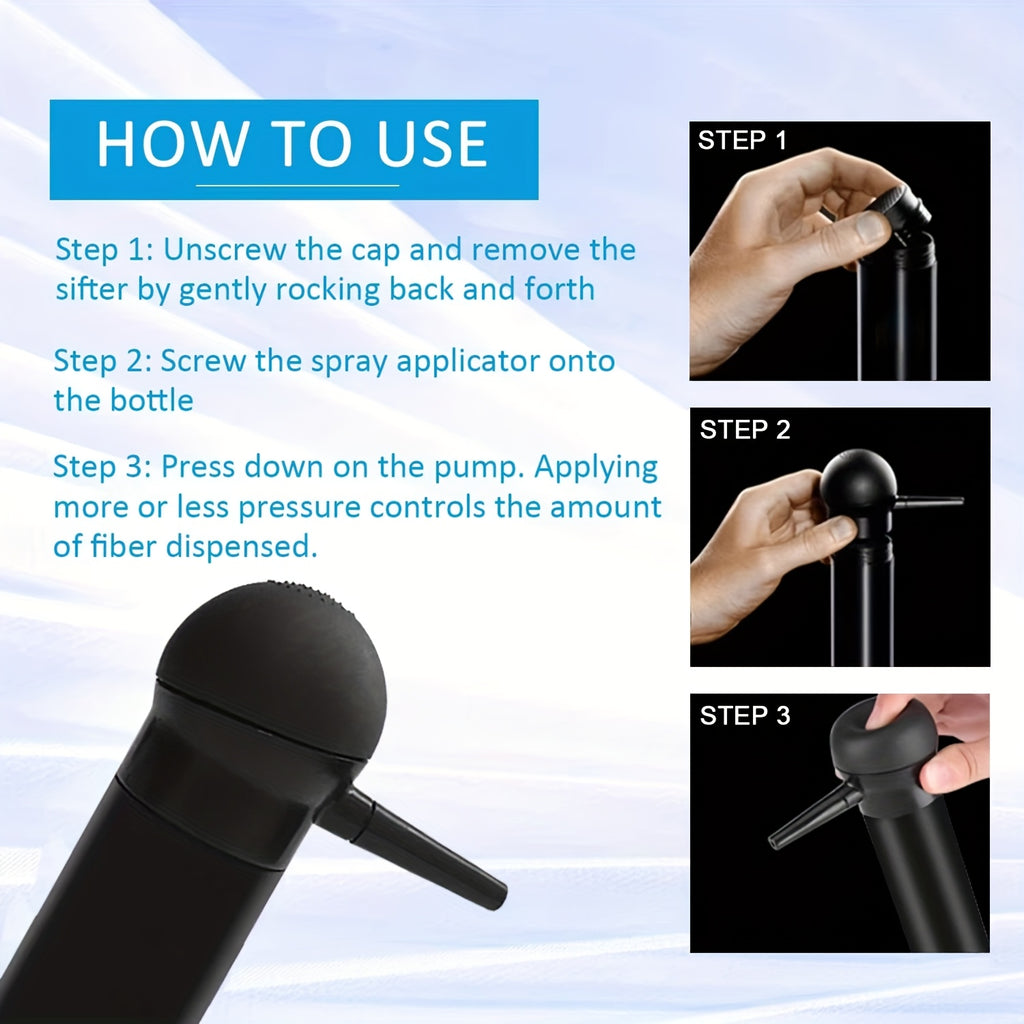 HOW TO USE

Step 1: Unscrew the cap and remove the sifter by gently rocking back and forth

Step 2: Screw the spray applicator onto the bottle

Step 3: Press down on the pump. Applying more or less pressure controls the amount of fiber dispensed.

STEP 1

STEP 2

STEP 3