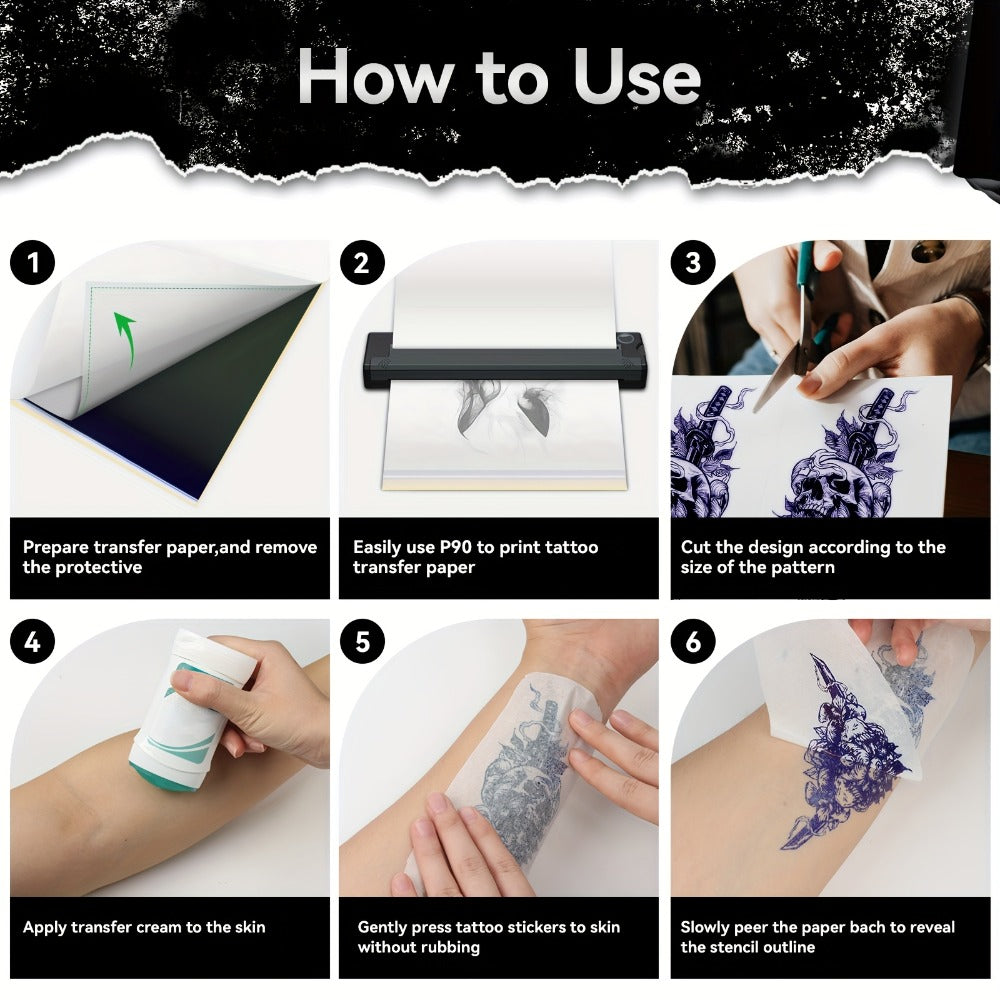 How to Use

1

Prepare transfer paper,and remove the protective

2

Easily use P90 to print tattoo transfer paper

3

Cut the design according to the size of the pattern

4

Apply transfer cream to the skin

5

Gently press tattoo stickers to skin without rubbing

6

Slowly peer the paper bach to reveal the stencil outline