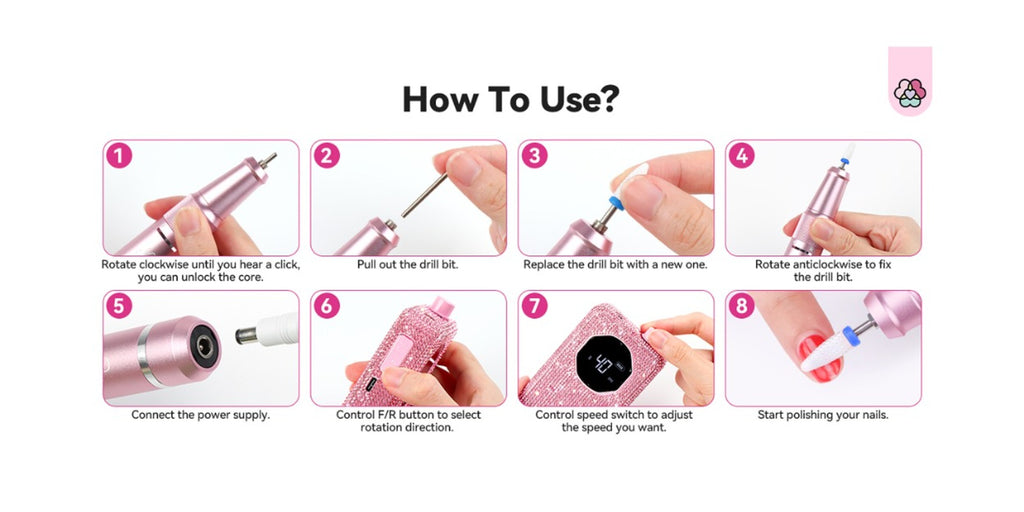 How To Use?

1
Rotate clockwise until you hear a click, you can unlock the core.

2
Pull out the drill bit.

3
Replace the drill bit with a new one.

4
Rotate anticlockwise to fix the drill bit.

5
Connect the power supply.

6
Control F/R button to select rotation direction.

7
40
Control speed switch to adjust the speed you want.

8
Start polishing your nails.