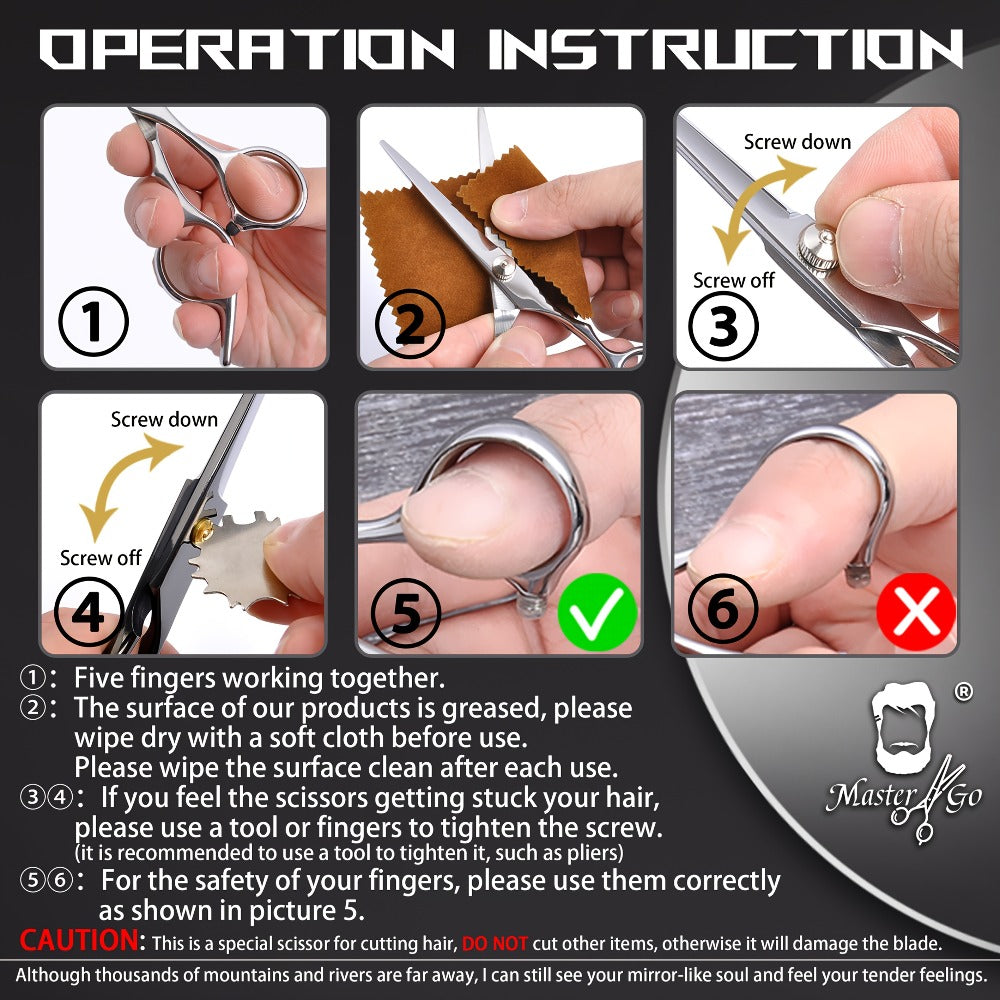 OPERATION INSTRUCTION

①

②

Screw down

Screw off

③

Screw down

Screw off

④

⑤

⑥

①: Five fingers working together.
②: The surface of our products is greased, please wipe dry with a soft cloth before use.
Please wipe the surface clean after each use.
③④: If you feel the scissors getting stuck your hair, please use a tool or fingers to tighten the screw.
(it is recommended to use a tool to tighten it, such as pliers)
⑤⑥: For the safety of your fingers, please use them correctly as shown in picture 5.

®
Master Go

CAUTION: This is a special scissor for cutting hair, DO NOT cut other items, otherwise it will damage the blade.

Although thousands of mountains and rivers are far away, I can still see your mirror-like soul and feel your tender feelings.