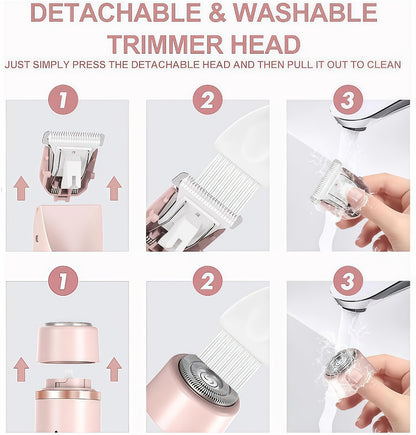 DETACHABLE & WASHABLE TRIMMER HEAD

JUST SIMPLY PRESS THE DETACHABLE HEAD AND THEN PULL IT OUT TO CLEAN

1

2

3

1

2

3