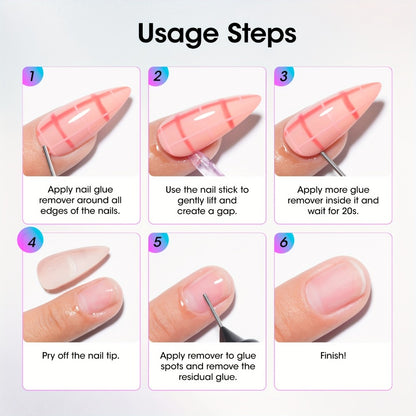 Usage Steps

1

Apply nail glue remover around all edges of the nails.

2

Use the nail stick to gently lift and create a gap.

3

Apply more glue remover inside it and wait for 20s.

4

Pry off the nail tip.

5

Apply remover to glue spots and remove the residual glue.

6

Finish!