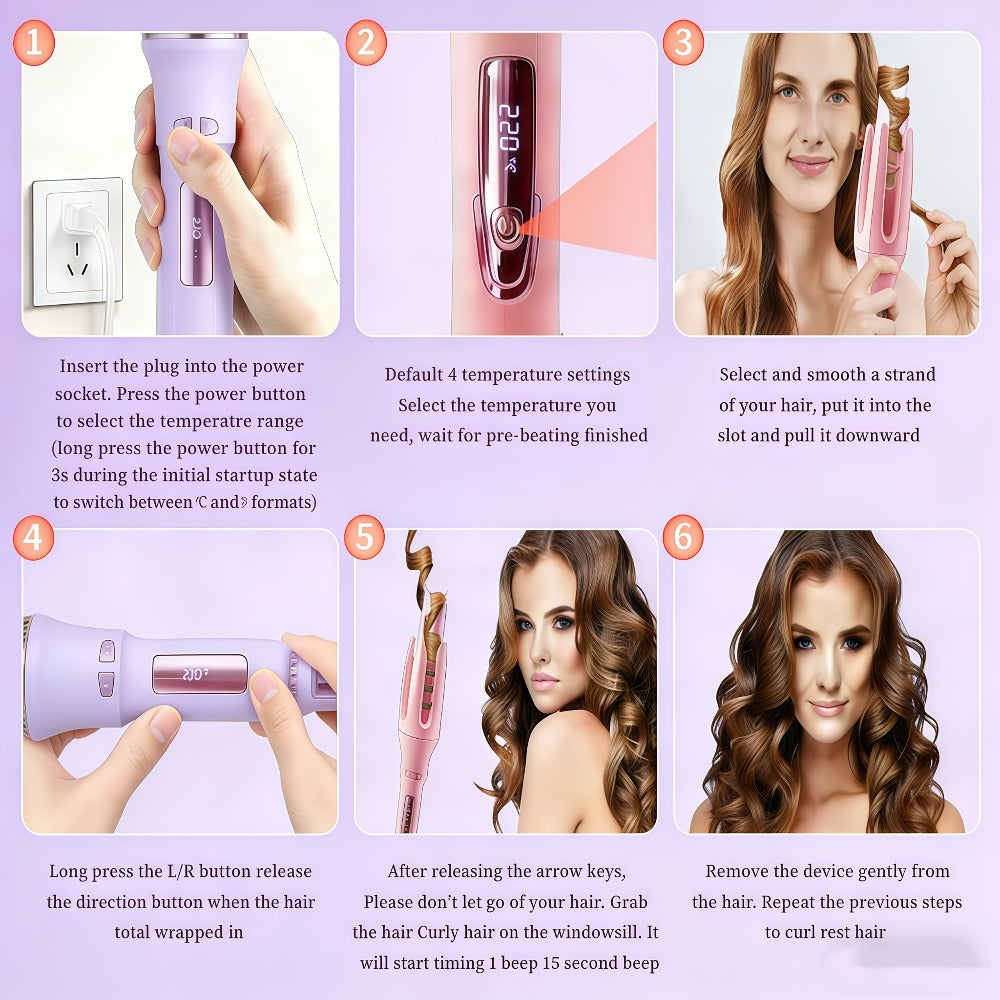 1

Insert the plug into the power socket. Press the power button to select the temperatre range (long press the power button for 3s during the initial startup state to switch between ℃ and ℉ formats)

2

220

Default 4 temperature settings Select the temperature you need, wait for pre-beating finished

3

Select and smooth a strand of your hair, put it into the slot and pull it downward

4

Long press the L/R button release the direction button when the hair total wrapped in

5

After releasing the arrow keys, Please don't let go of your hair. Grab the hair Curly hair on the windowsill. It will start timing 1 beep 15 second beep

6

Remove the device gently from the hair. Repeat the previous steps to curl rest hair